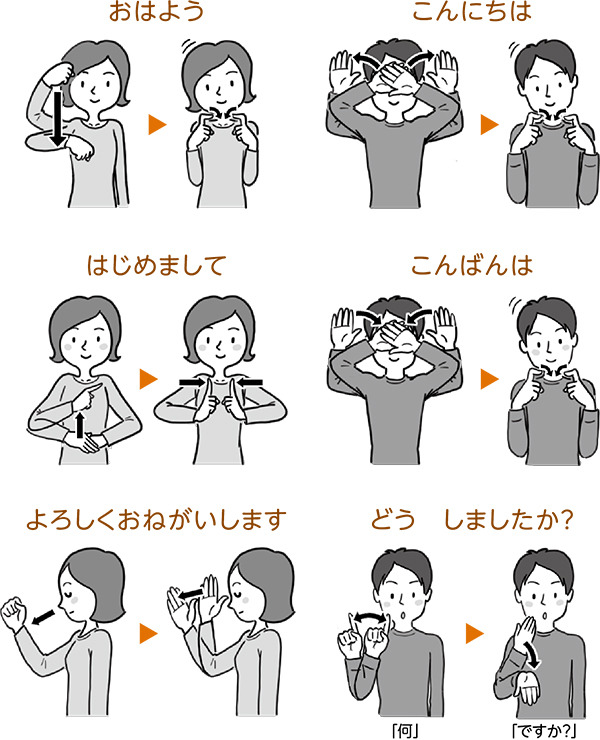 おはよう

こんにちは

はじめまして

こんばんは

よろしくおねがいします

どう　しましたか?

「何」

「ですか?」